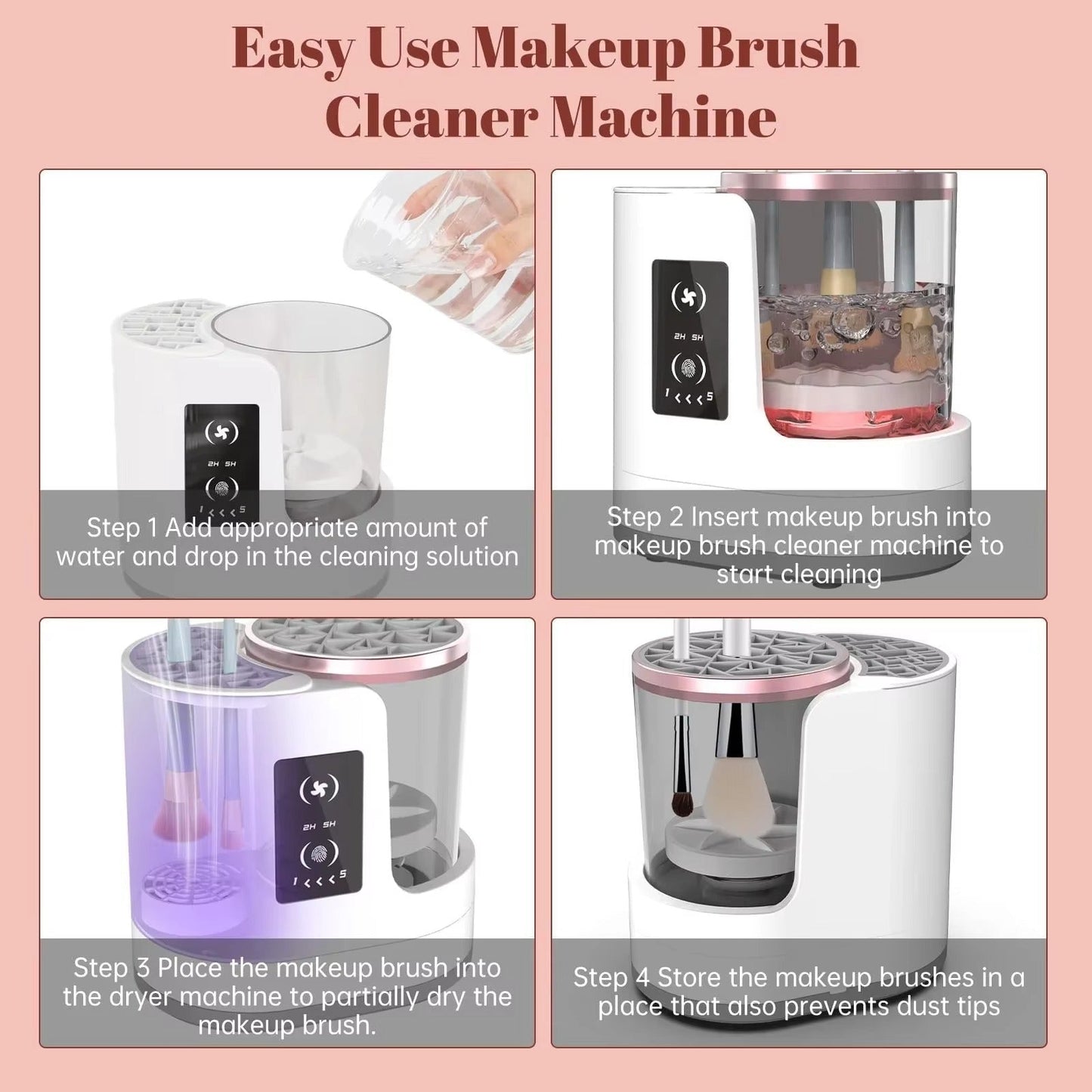 Easy Use Makeup Brush Cleaner Machine

2H 5H
1 < < < 5

Step 1 Add appropriate amount of water and drop in the cleaning solution

2H 5H
1 < < < 5

Step 2 Insert makeup brush into makeup brush cleaner machine to start cleaning

2H 5H
1 < < < 5

Step 3 Place the makeup brush into the dryer machine to partially dry the makeup brush.

Step 4 Store the makeup brushes in a place that also prevents dust tips